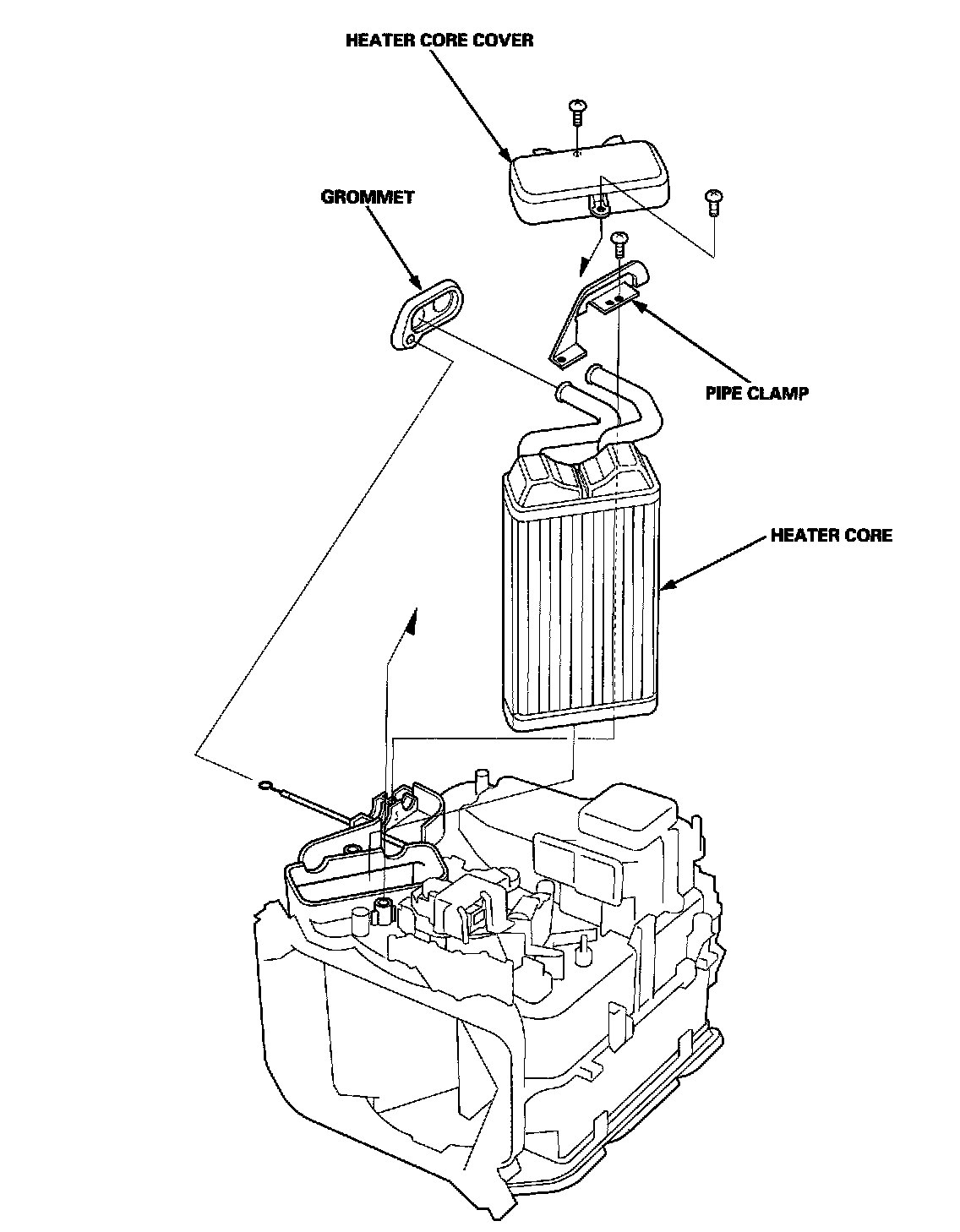 HEATER CORE COVER

GROMMET

PIPE CLAMP

HEATER CORE