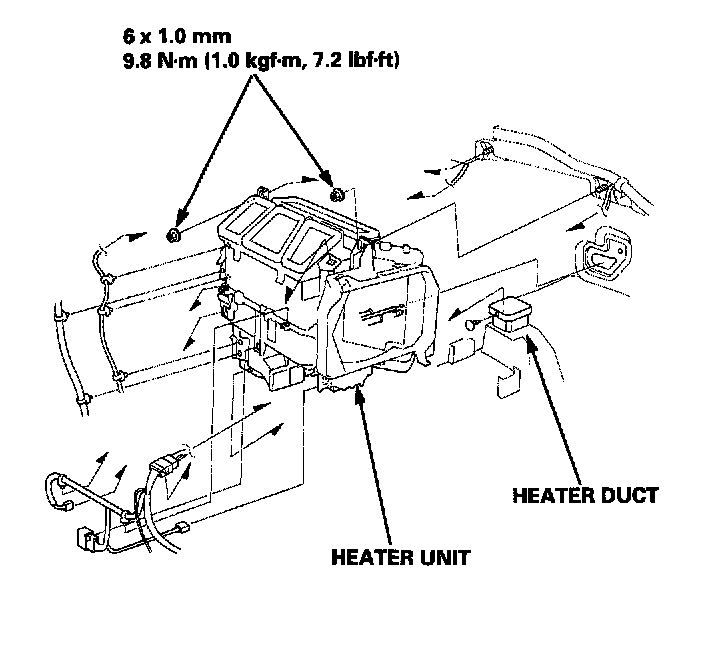 6 x 1.0 mm
9.8 N·m (1.0 kgf·m, 7.2 lbf·ft)

HEATER DUCT

HEATER UNIT