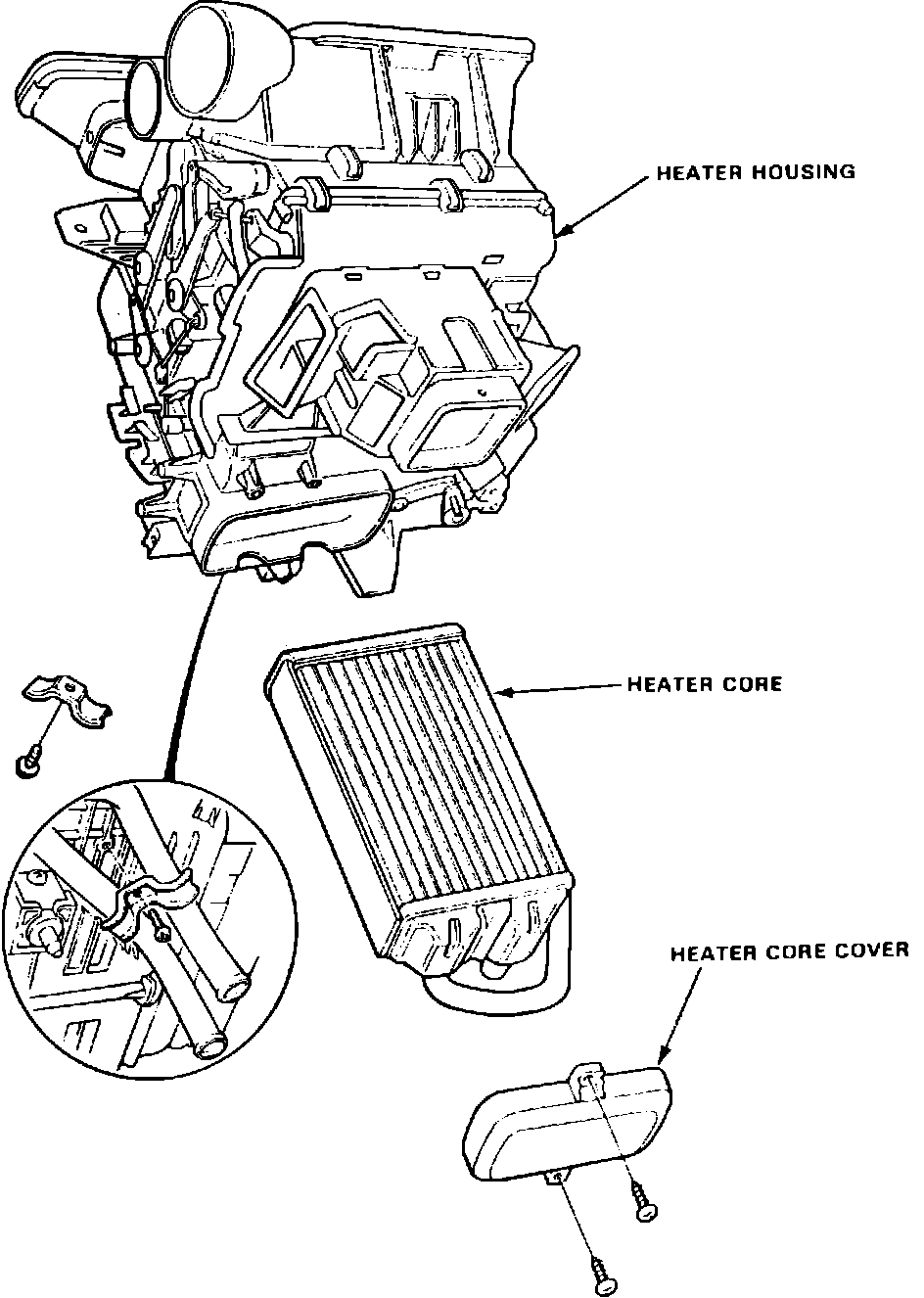 HEATER HOUSING

HEATER CORE

HEATER CORE COVER