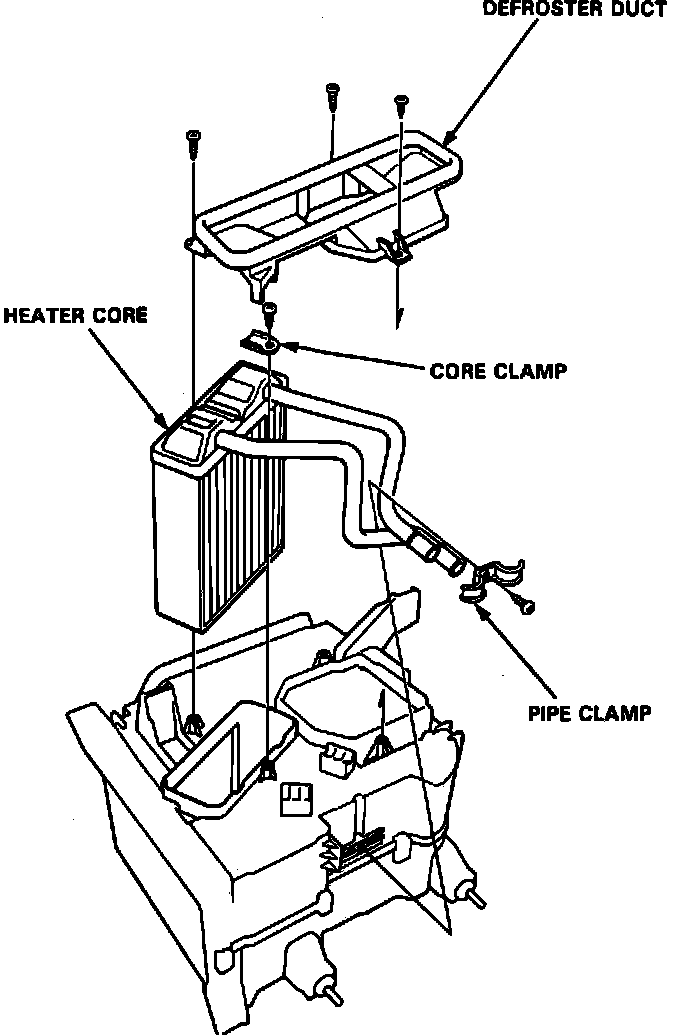 DEFROSTER DUCT

HEATER CORE

CORE CLAMP

PIPE CLAMP