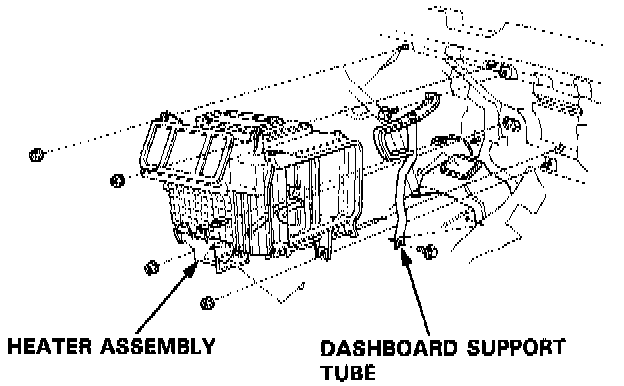 HEATER ASSEMBLY

DASHBOARD SUPPORT TUBE