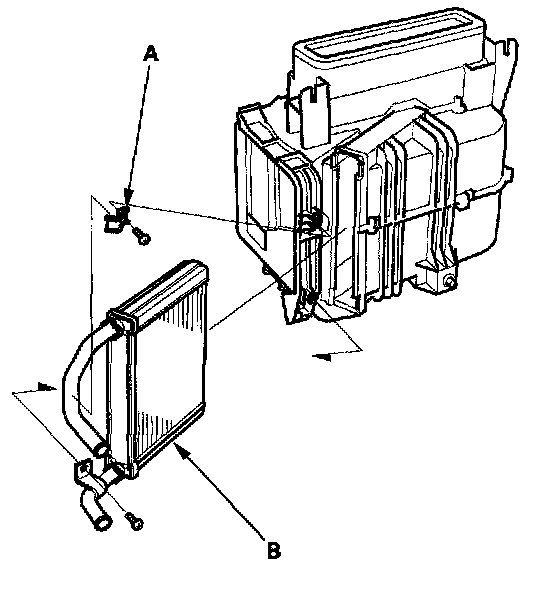 A

B