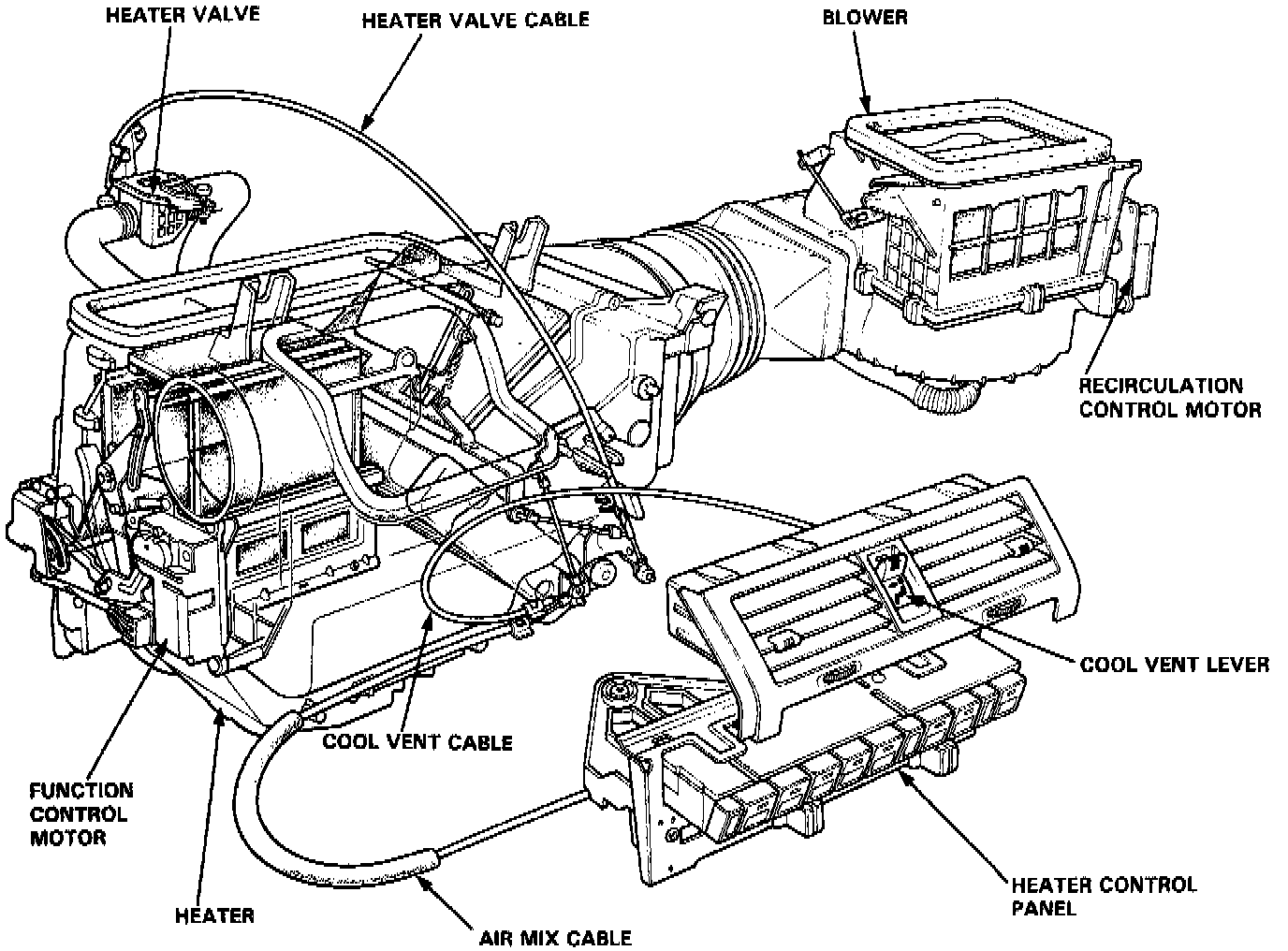 HEATER VALVE

HEATER VALVE CABLE

BLOWER

RECIRCULATION CONTROL MOTOR

COOL VENT LEVER

COOL VENT CABLE

FUNCTION CONTROL MOTOR

HEATER

AIR MIX CABLE

HEATER CONTROL PANEL