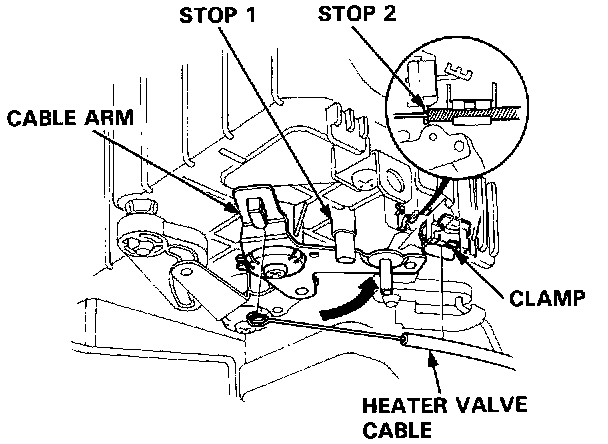 STOP 1
STOP 2
CABLE ARM
CLAMP
HEATER VALVE CABLE