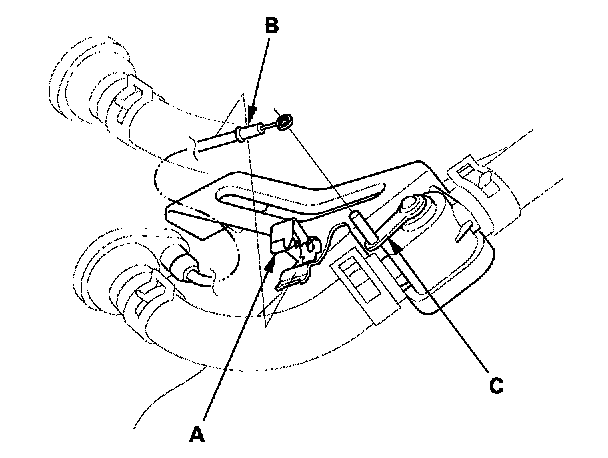 B

C

A