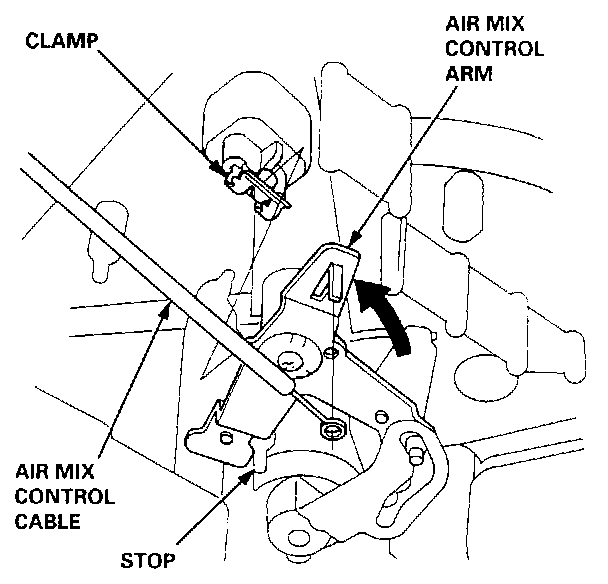 CLAMP

AIR MIX CONTROL ARM

AIR MIX CONTROL CABLE

STOP