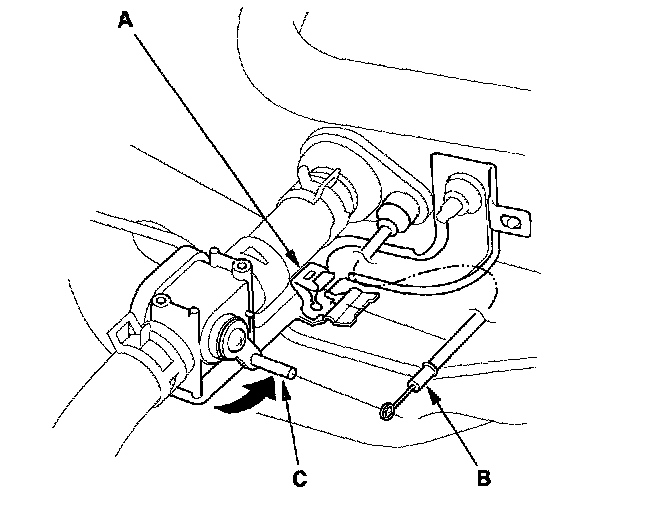 A
C
B