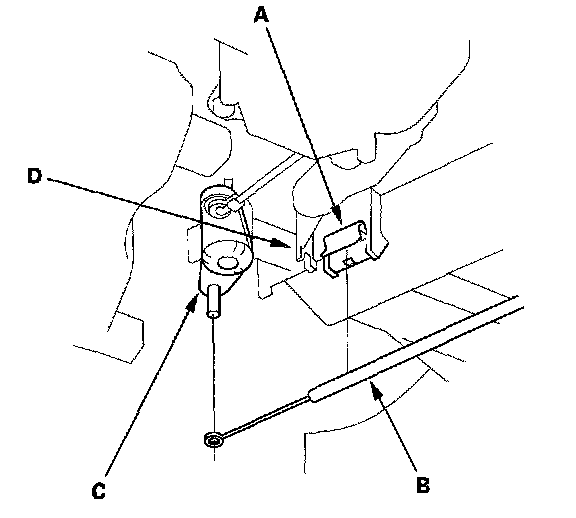 A
D
C
B