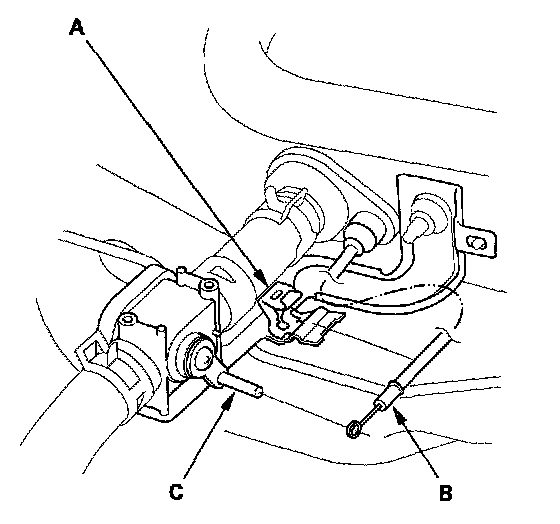 A

C

B