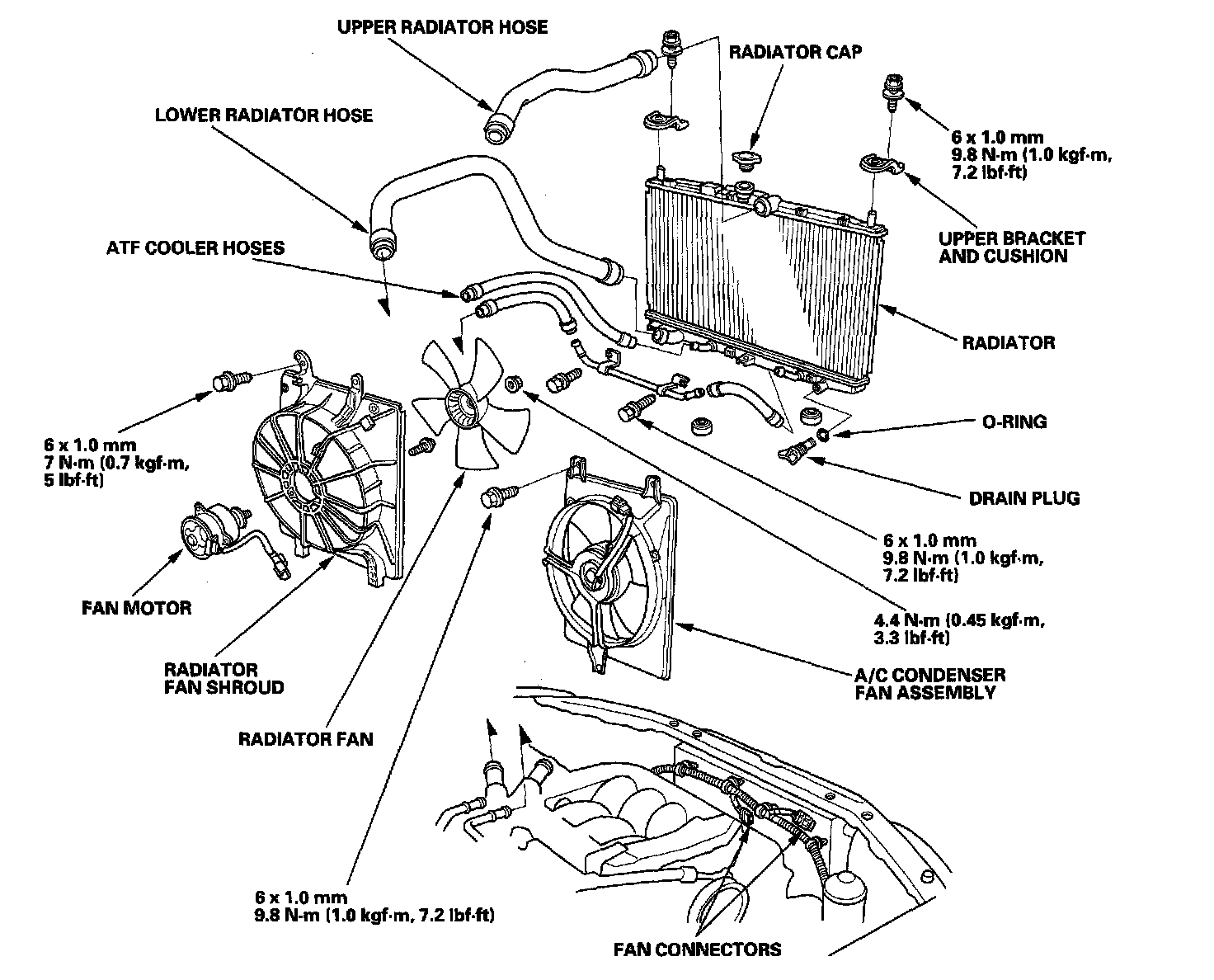 UPPER RADIATOR HOSE

RADIATOR CAP

LOWER RADIATOR HOSE

6 x 1.0 mm
9.8 N·m (1.0 kgf·m,
7.2 lbf·ft)

UPPER BRACKET
AND CUSHION

ATF COOLER HOSES

RADIATOR

6 x 1.0 mm
7 N·m (0.7 kgf·m,
5 lbf·ft)

O-RING

DRAIN PLUG

6 x 1.0 mm
9.8 N·m (1.0 kgf·m,
7.2 lbf·ft)

FAN MOTOR

4.4 N·m (0.45 kgf·m,
3.3 lbf·ft)

RADIATOR
FAN SHROUD

A/C CONDENSER
FAN ASSEMBLY

RADIATOR FAN

6 x 1.0 mm
9.8 N·m (1.0 kgf·m, 7.2 lbf·ft)

FAN CONNECTORS