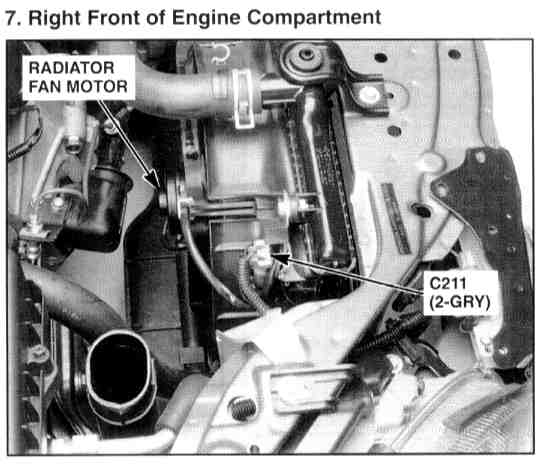 7. Right Front of Engine Compartment

RADIATOR FAN MOTOR

C211 (2-GRY)