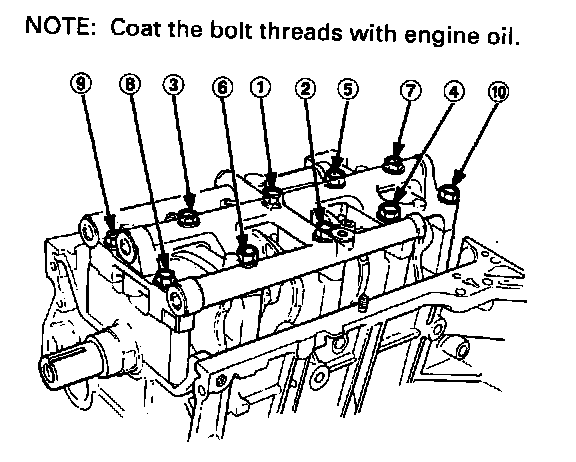 NOTE: Coat the bolt threads with engine oil.

⑨ ⑧ ③ ⑥ ① ② ⑤ ⑦ ④ ⑩