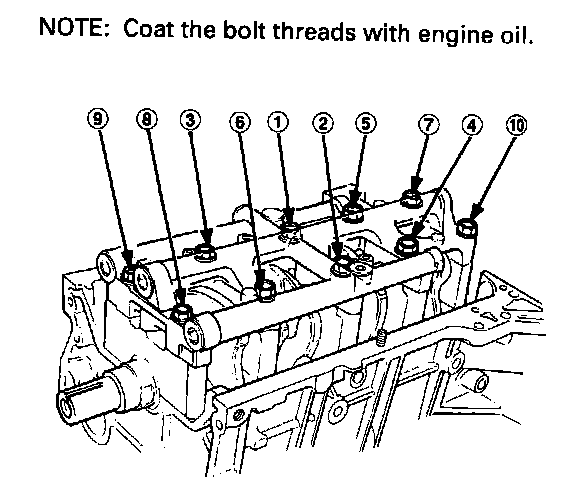 NOTE: Coat the bolt threads with engine oil.

9 8 3 6 1 2 5 7 4 10