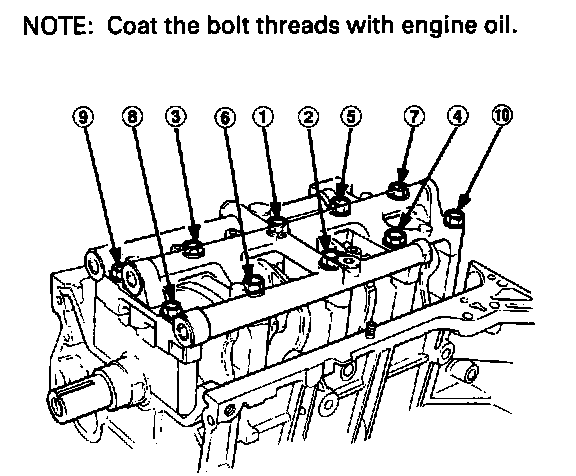 NOTE: Coat the bolt threads with engine oil.

9 8 3 6 1 2 5 7 4 10