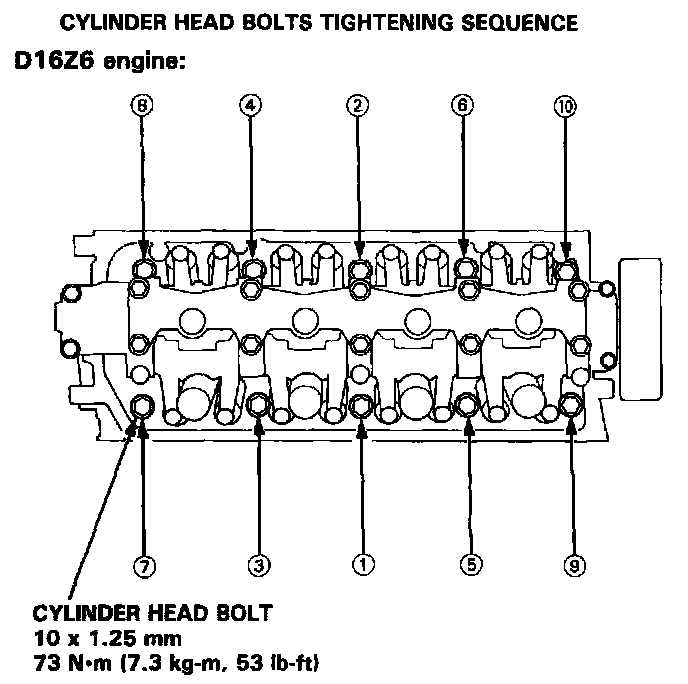 CYLINDER HEAD BOLTS TIGHTENING SEQUENCE

D16Z6 engine:

⑧ ④ ② ⑥ ⑩

⑦ ③ ① ⑤ ⑨

CYLINDER HEAD BOLT
10 x 1.25 mm
73 N·m (7.3 kg-m, 53 lb-ft)