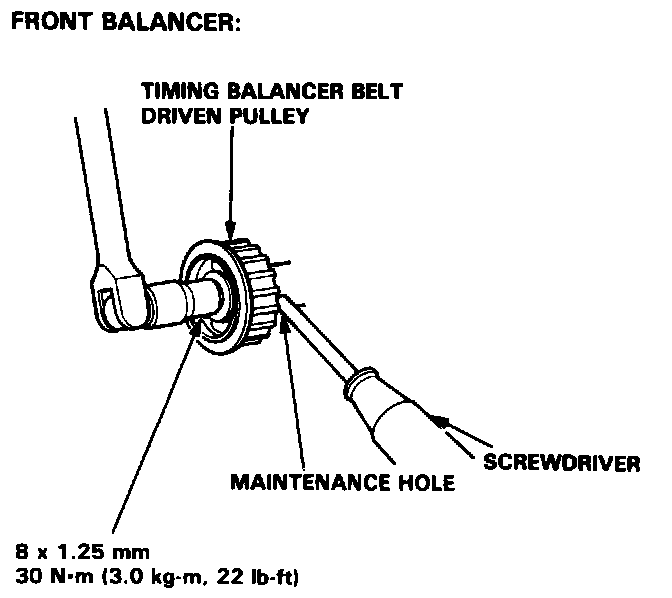 FRONT BALANCER:

TIMING BALANCER BELT DRIVEN PULLEY

SCREWDRIVER

MAINTENANCE HOLE

8 x 1.25 mm
30 N·m (3.0 kg-m, 22 lb-ft)