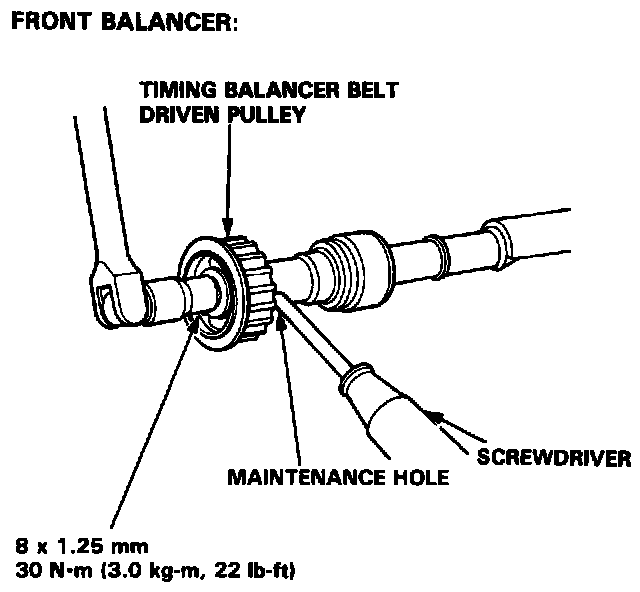 FRONT BALANCER:

TIMING BALANCER BELT DRIVEN PULLEY

SCREWDRIVER

MAINTENANCE HOLE

8 x 1.25 mm
30 N·m (3.0 kg-m, 22 lb-ft)