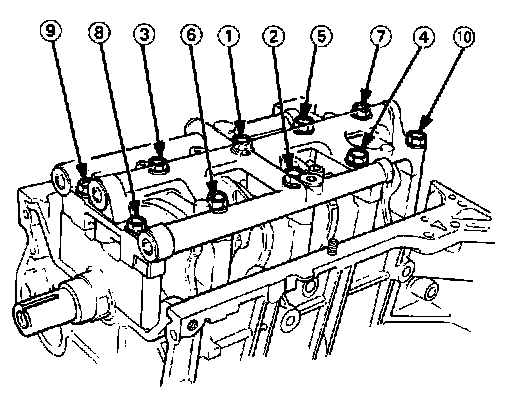 9
8
3
6
1
2
5
7
4
10