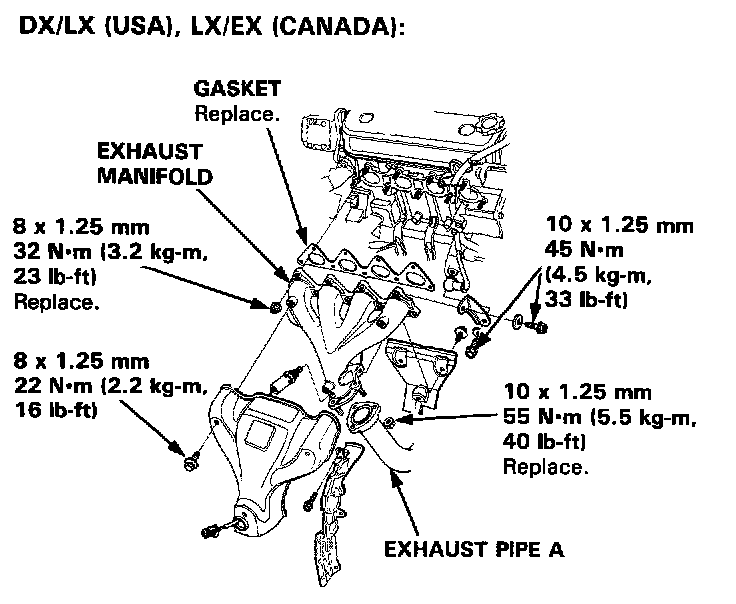 DX/LX (USA), LX/EX (CANADA):

GASKET
Replace.

EXHAUST
MANIFOLD

8 x 1.25 mm
32 N·m (3.2 kg-m,
23 lb-ft)
Replace.

10 x 1.25 mm
45 N·m
(4.5 kg-m,
33 lb-ft)

8 x 1.25 mm
22 N·m (2.2 kg-m,
16 lb-ft)

10 x 1.25 mm
55 N·m (5.5 kg-m,
40 lb-ft)
Replace.

EXHAUST PIPE A