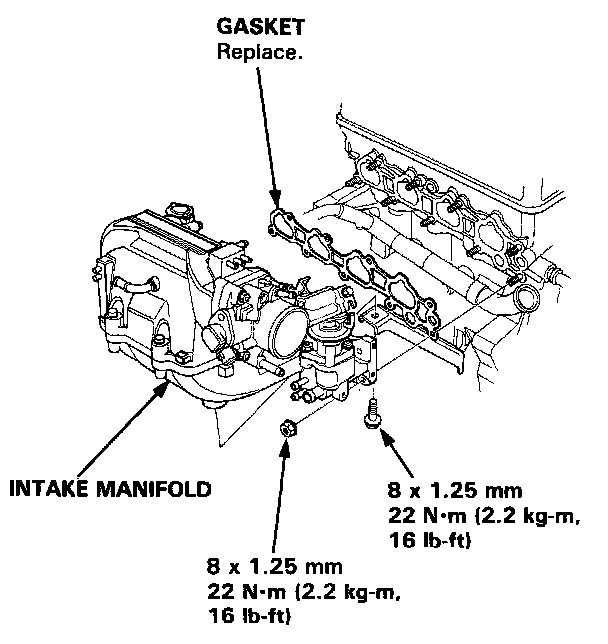 GASKET
Replace.

INTAKE MANIFOLD

8 x 1.25 mm
22 N·m (2.2 kg-m, 16 lb-ft)

8 x 1.25 mm
22 N·m (2.2 kg-m, 16 lb-ft)