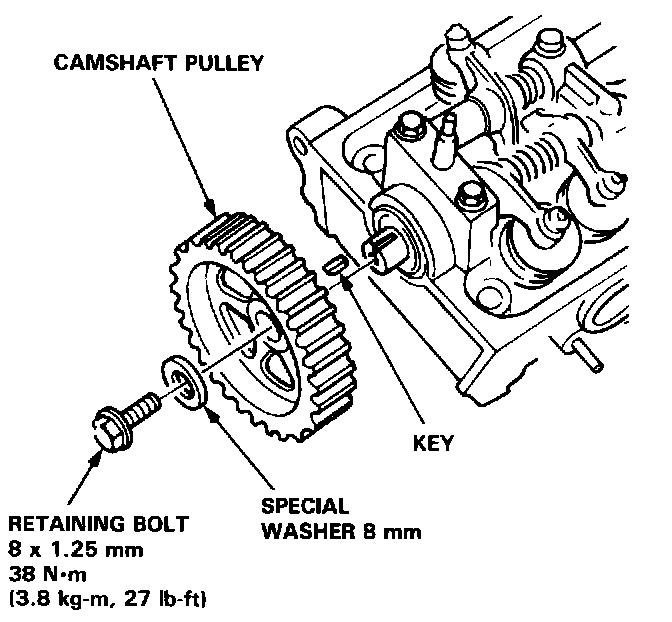 CAMSHAFT PULLEY

KEY

SPECIAL
WASHER 8 mm

RETAINING BOLT
8 x 1.25 mm
38 N·m
(3.8 kg-m, 27 lb-ft)