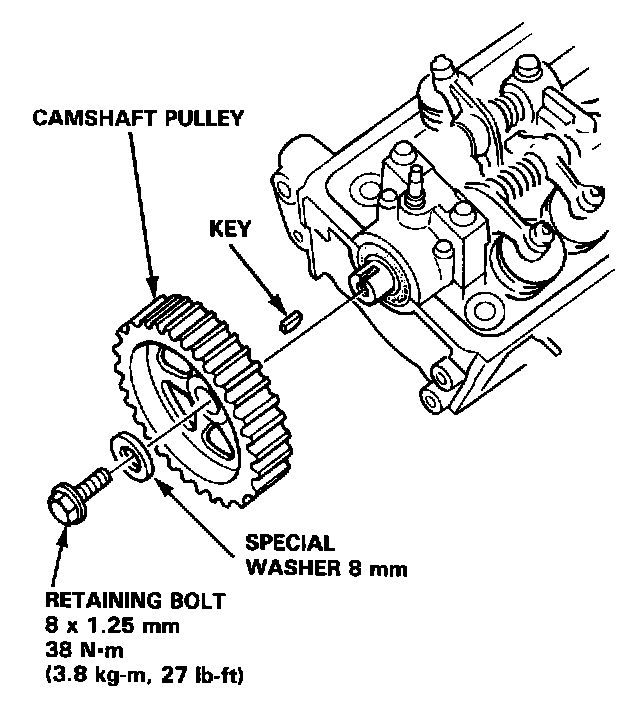 CAMSHAFT PULLEY

KEY

SPECIAL WASHER 8 mm

RETAINING BOLT
8 x 1.25 mm
38 N·m
(3.8 kg-m, 27 lb-ft)