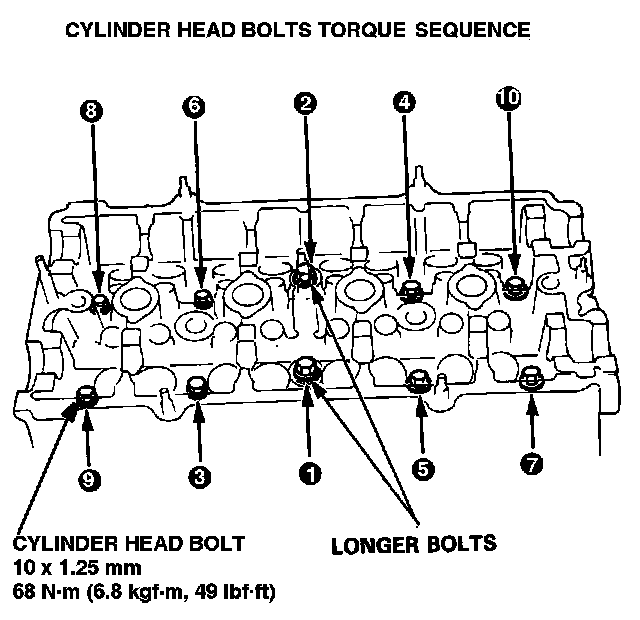 CYLINDER HEAD BOLTS TORQUE SEQUENCE

8

6

2

4

10

9

3

1

5

7

CYLINDER HEAD BOLT
10 x 1.25 mm
68 N·m (6.8 kgf·m, 49 lbf·ft)

LONGER BOLTS