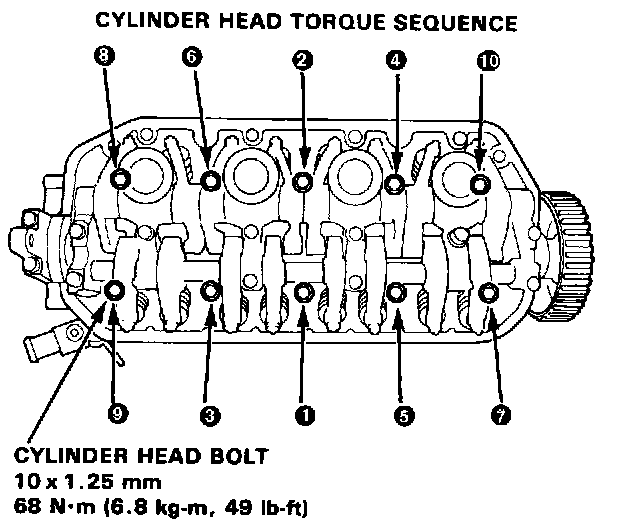 CYLINDER HEAD TORQUE SEQUENCE

8 6 2 4 10

9 3 1 5 7

CYLINDER HEAD BOLT
10 x 1.25 mm
68 N·m (6.8 kg-m, 49 lb-ft)