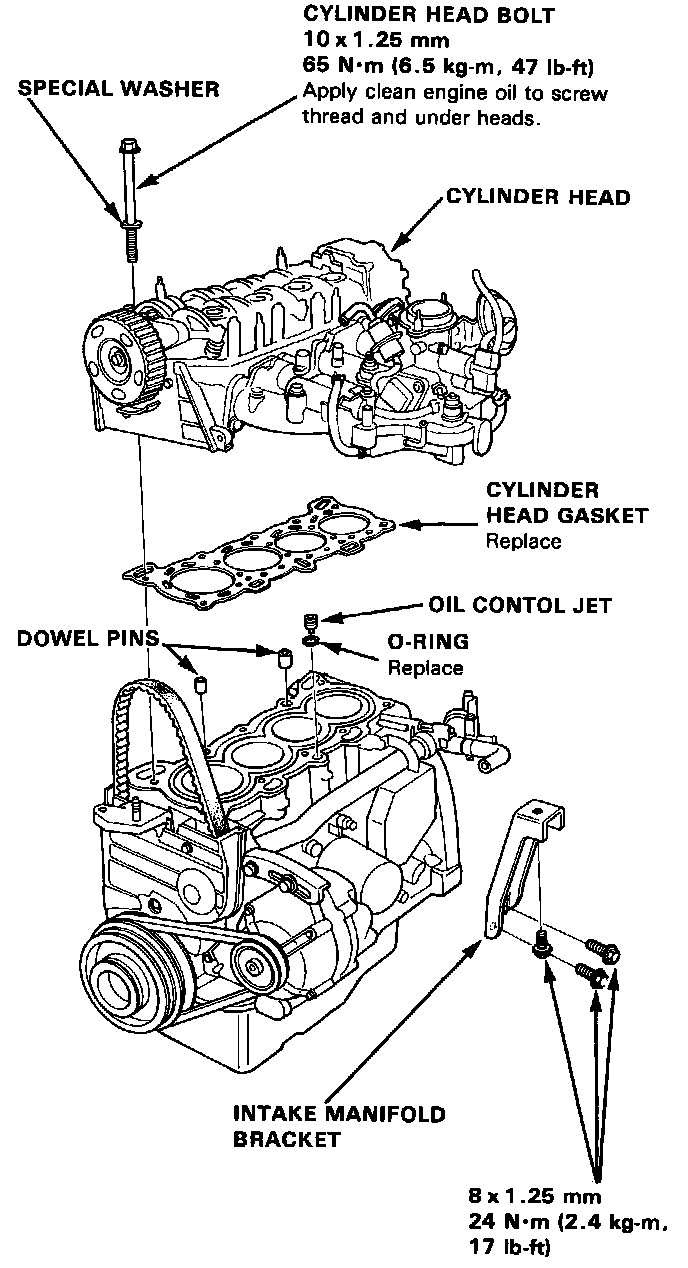 CYLINDER HEAD BOLT
10 x 1.25 mm
65 N·m (6.5 kg-m, 47 lb-ft)
Apply clean engine oil to screw thread and under heads.

SPECIAL WASHER

CYLINDER HEAD

CYLINDER HEAD GASKET
Replace

OIL CONTOL JET

DOWEL PINS

O-RING
Replace

INTAKE MANIFOLD BRACKET

8 x 1.25 mm
24 N·m (2.4 kg-m, 17 lb-ft)