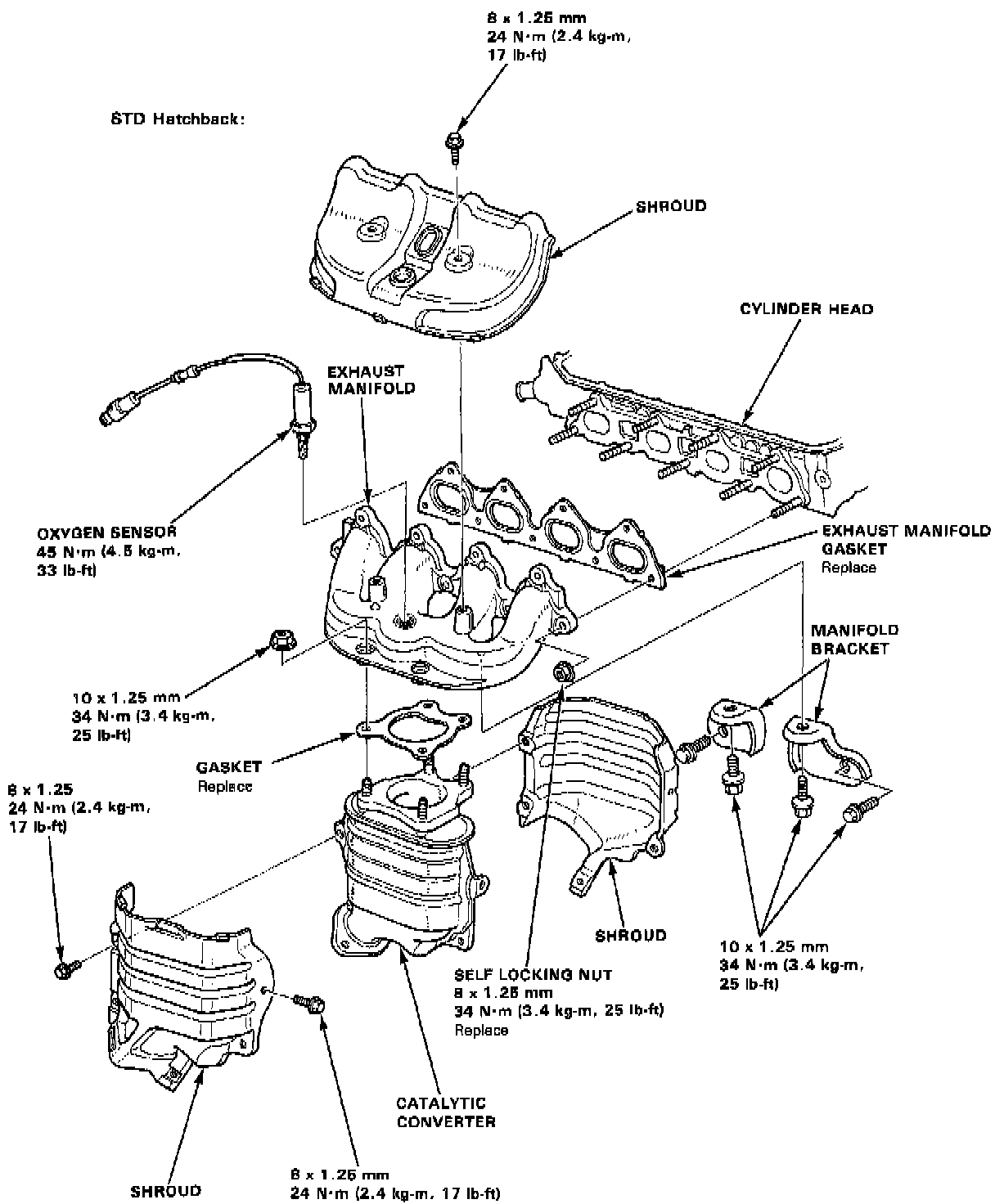 8 x 1.25 mm
24 N·m (2.4 kg-m, 17 lb-ft)

STD Hatchback:

SHROUD

CYLINDER HEAD

EXHAUST MANIFOLD

OXYGEN SENSOR
45 N·m (4.5 kg-m, 33 lb-ft)

EXHAUST MANIFOLD GASKET
Replace

MANIFOLD BRACKET

10 x 1.25 mm
34 N·m (3.4 kg-m, 25 lb-ft)

GASKET
Replace

8 x 1.25
24 N·m (2.4 kg-m, 17 lb-ft)

SHROUD

10 x 1.25 mm
34 N·m (3.4 kg-m, 25 lb-ft)

SELF LOCKING NUT
8 x 1.25 mm
34 N·m (3.4 kg-m, 25 lb-ft)
Replace

CATALYTIC CONVERTER

SHROUD

8 x 1.25 mm
24 N·m (2.4 kg-m, 17 lb-ft)