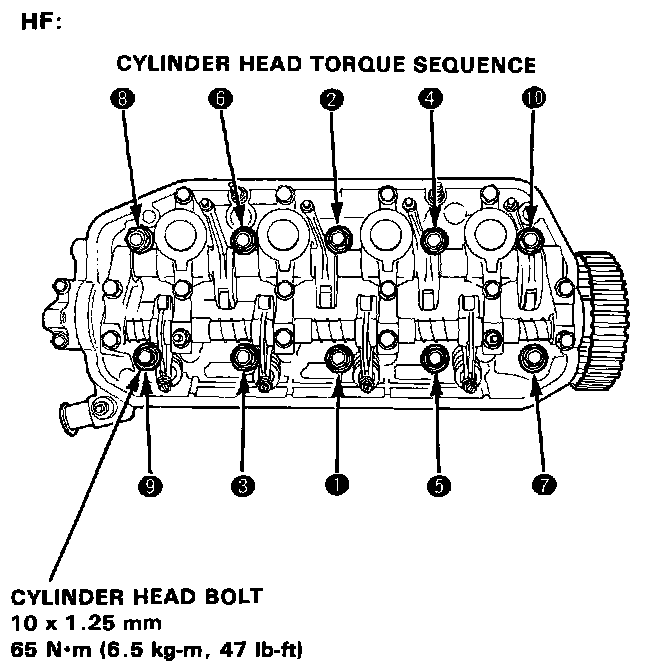 HF:

CYLINDER HEAD TORQUE SEQUENCE

8
6
2
4
10

9
3
1
5
7

CYLINDER HEAD BOLT
10 x 1.25 mm
65 N·m (6.5 kg-m, 47 lb-ft)