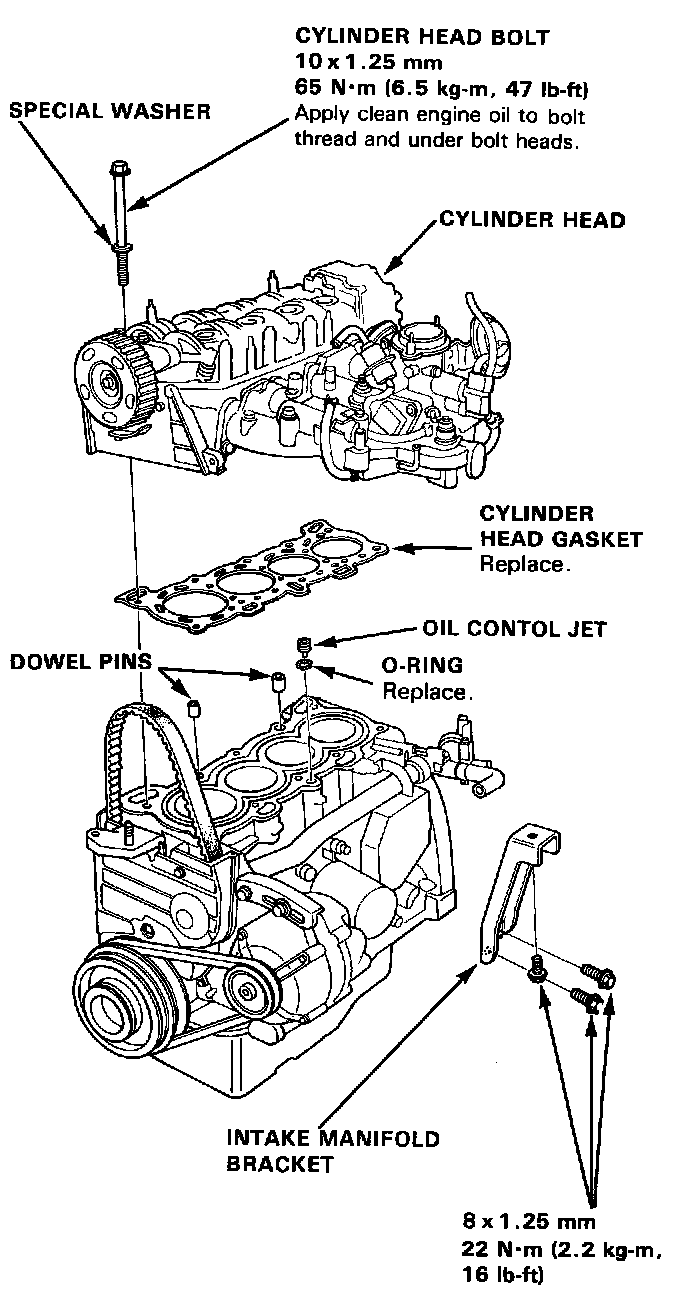 CYLINDER HEAD BOLT
10 x 1.25 mm
65 N·m (6.5 kg-m, 47 lb-ft)
Apply clean engine oil to bolt thread and under bolt heads.

SPECIAL WASHER

CYLINDER HEAD

CYLINDER HEAD GASKET
Replace.

OIL CONTOL JET

DOWEL PINS

O-RING
Replace.

INTAKE MANIFOLD BRACKET

8 x 1.25 mm
22 N·m (2.2 kg-m, 16 lb-ft)