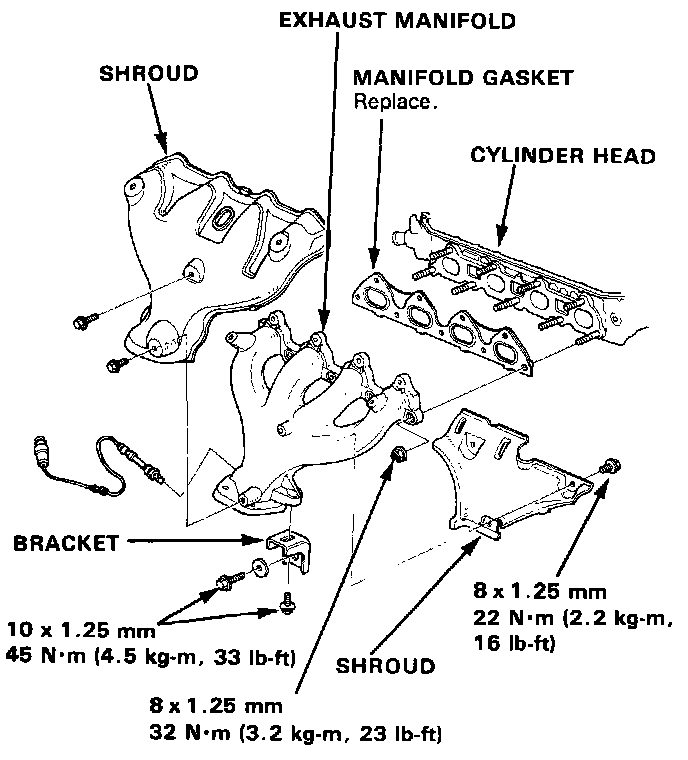 EXHAUST MANIFOLD

SHROUD

MANIFOLD GASKET
Replace.

CYLINDER HEAD

BRACKET

10 x 1.25 mm
45 N·m (4.5 kg-m, 33 lb-ft)

8 x 1.25 mm
22 N·m (2.2 kg-m, 16 lb-ft)

SHROUD

8 x 1.25 mm
32 N·m (3.2 kg-m, 23 lb-ft)