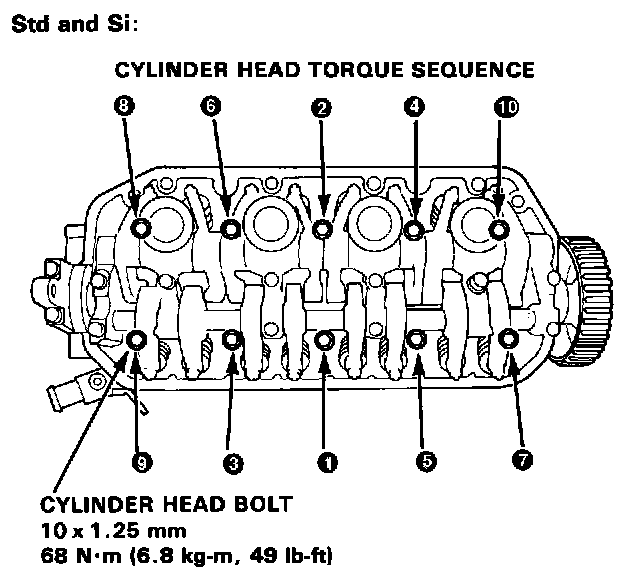 Std and Si:

CYLINDER HEAD TORQUE SEQUENCE

8 6 2 4 10

9 3 1 5 7

CYLINDER HEAD BOLT
10 x 1.25 mm
68 N·m (6.8 kg-m, 49 lb-ft)