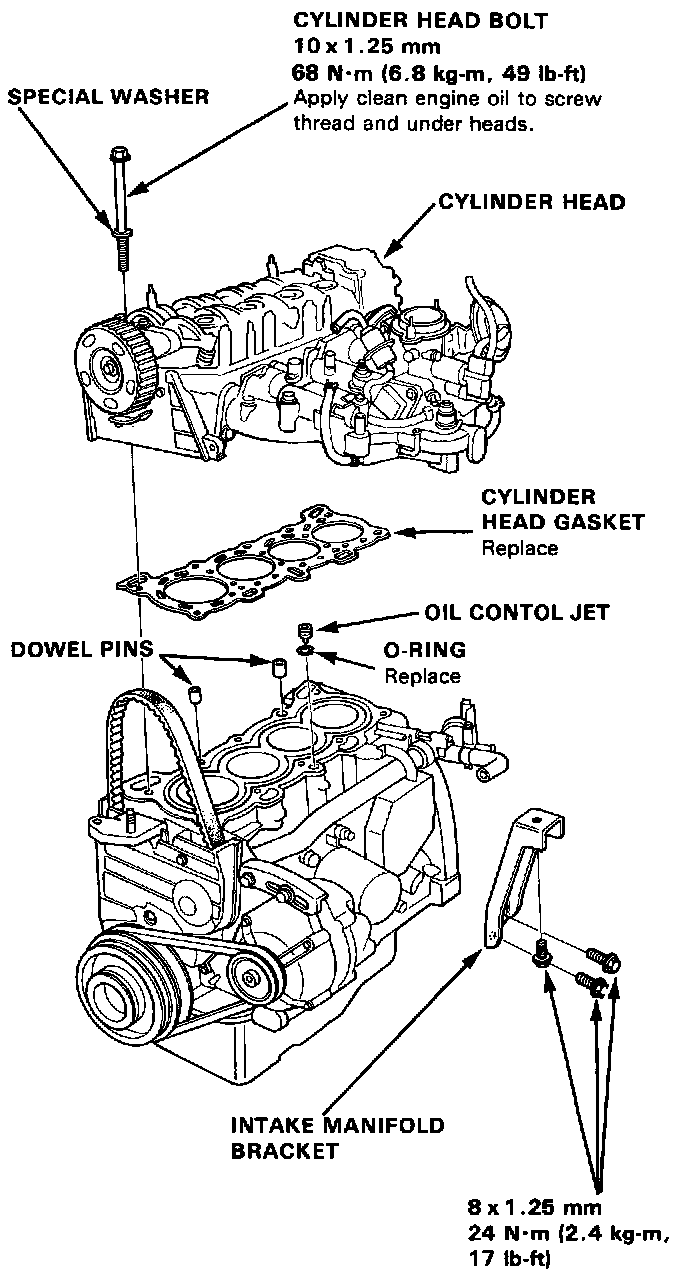 CYLINDER HEAD BOLT
10 x 1.25 mm
68 N·m (6.8 kg-m, 49 lb-ft)
Apply clean engine oil to screw thread and under heads.

SPECIAL WASHER

CYLINDER HEAD

CYLINDER HEAD GASKET
Replace

OIL CONTOL JET

DOWEL PINS

O-RING
Replace

INTAKE MANIFOLD BRACKET

8 x 1.25 mm
24 N·m (2.4 kg-m, 17 lb-ft)