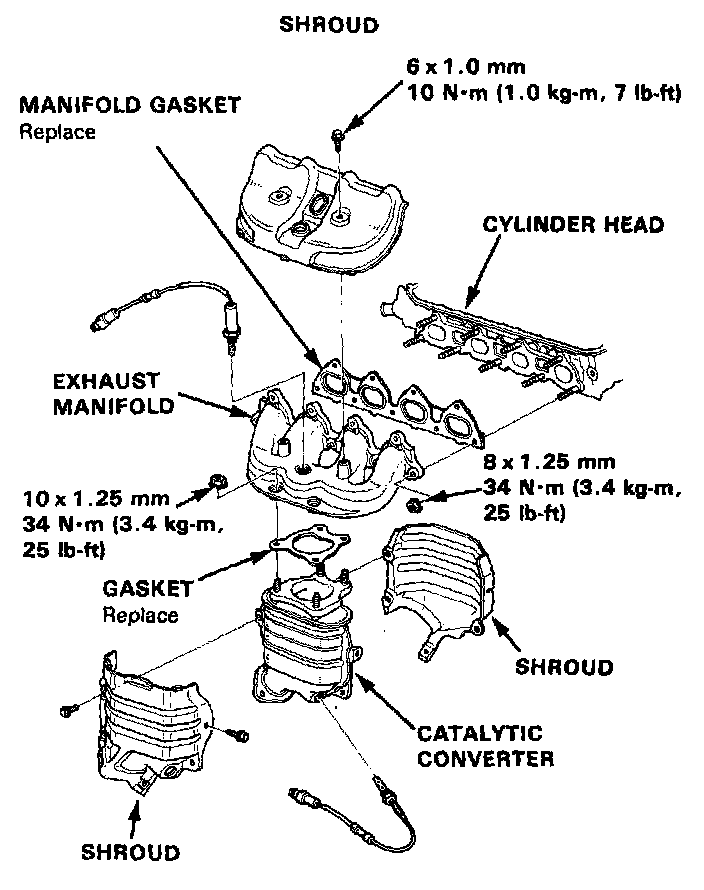 SHROUD

6 x 1.0 mm
10 N·m (1.0 kg-m, 7 lb-ft)

MANIFOLD GASKET
Replace

CYLINDER HEAD

EXHAUST
MANIFOLD

8 x 1.25 mm
34 N·m (3.4 kg-m,
25 lb-ft)

10 x 1.25 mm
34 N·m (3.4 kg-m,
25 lb-ft)

GASKET
Replace

SHROUD

CATALYTIC
CONVERTER

SHROUD