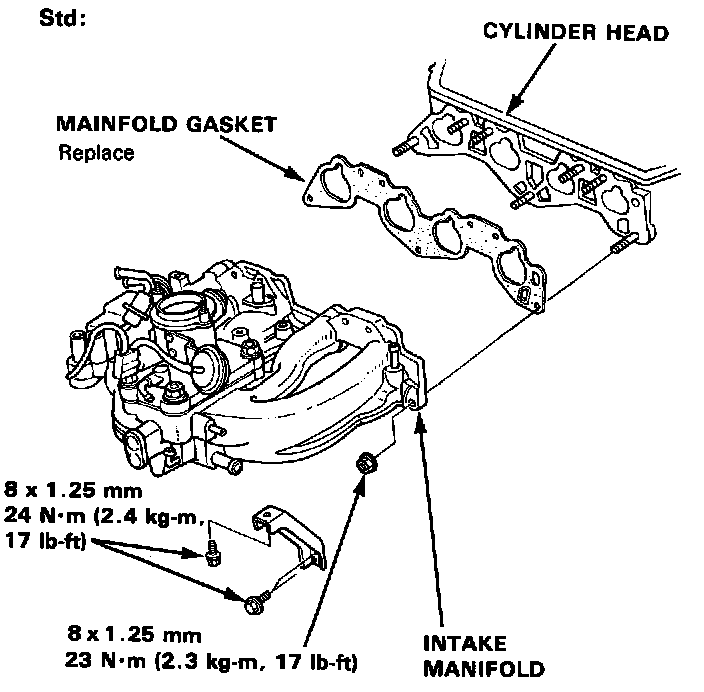 Std:

CYLINDER HEAD

MAINFOLD GASKET
Replace

8 x 1.25 mm
24 N·m (2.4 kg-m, 17 lb-ft)

8 x 1.25 mm
23 N·m (2.3 kg-m, 17 lb-ft)

INTAKE MANIFOLD