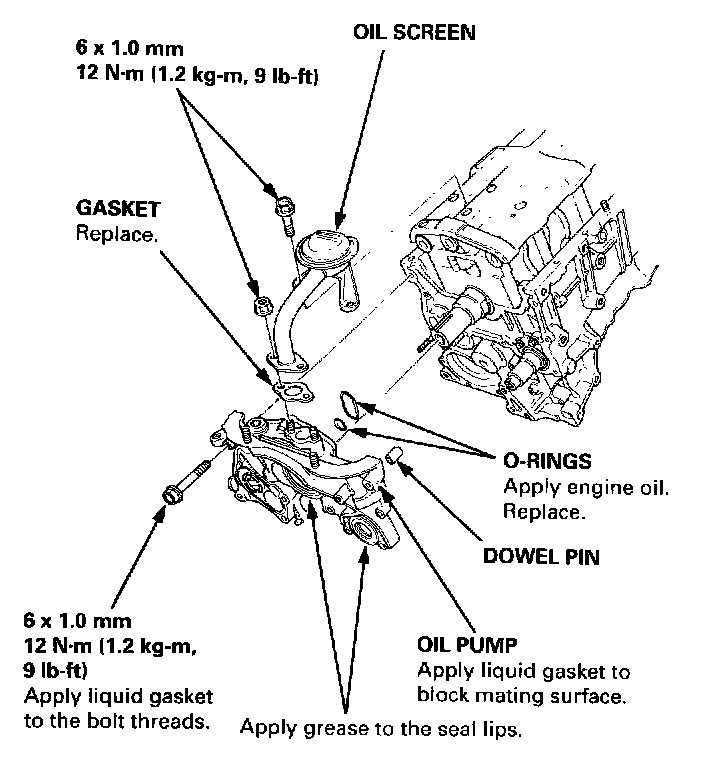 6 x 1.0 mm
12 N·m (1.2 kg-m, 9 lb-ft)

OIL SCREEN

GASKET
Replace.

O-RINGS
Apply engine oil.
Replace.

DOWEL PIN

6 x 1.0 mm
12 N·m (1.2 kg-m, 9 lb-ft)
Apply liquid gasket to the bolt threads.

OIL PUMP
Apply liquid gasket to block mating surface.

Apply grease to the seal lips.