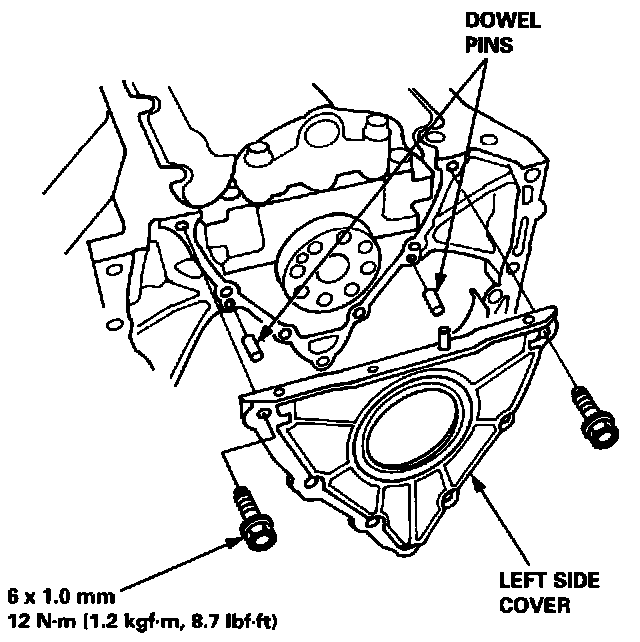 DOWEL PINS

LEFT SIDE COVER

6 x 1.0 mm
12 N·m (1.2 kgf·m, 8.7 lbf·ft)