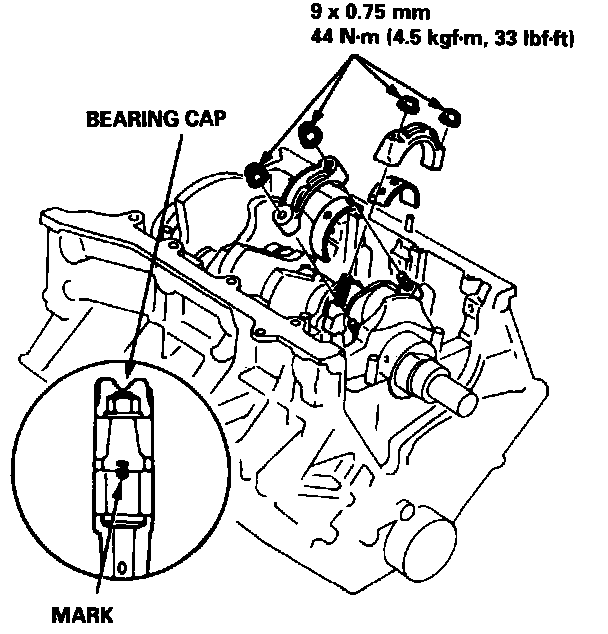 9 x 0.75 mm
44 N·m (4.5 kgf·m, 33 lbf·ft)

BEARING CAP

MARK