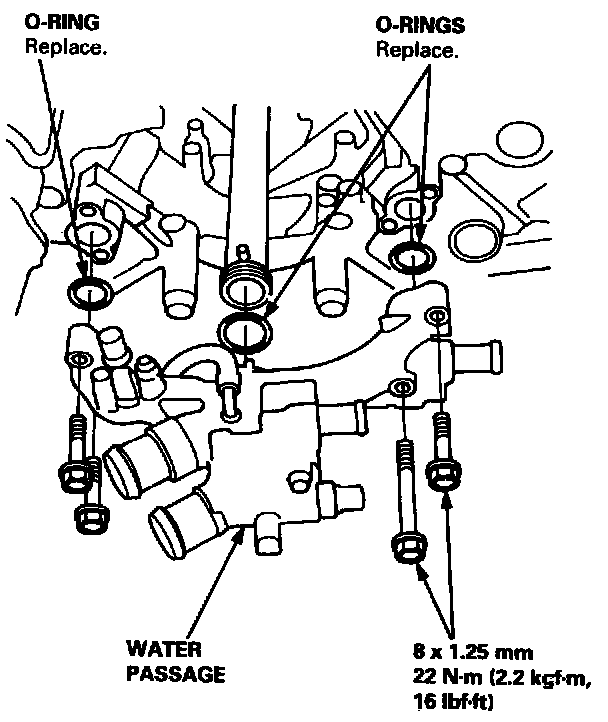 O-RING
Replace.

O-RINGS
Replace.

WATER PASSAGE

8 x 1.25 mm
22 N·m (2.2 kgf·m, 16 lbf·ft)