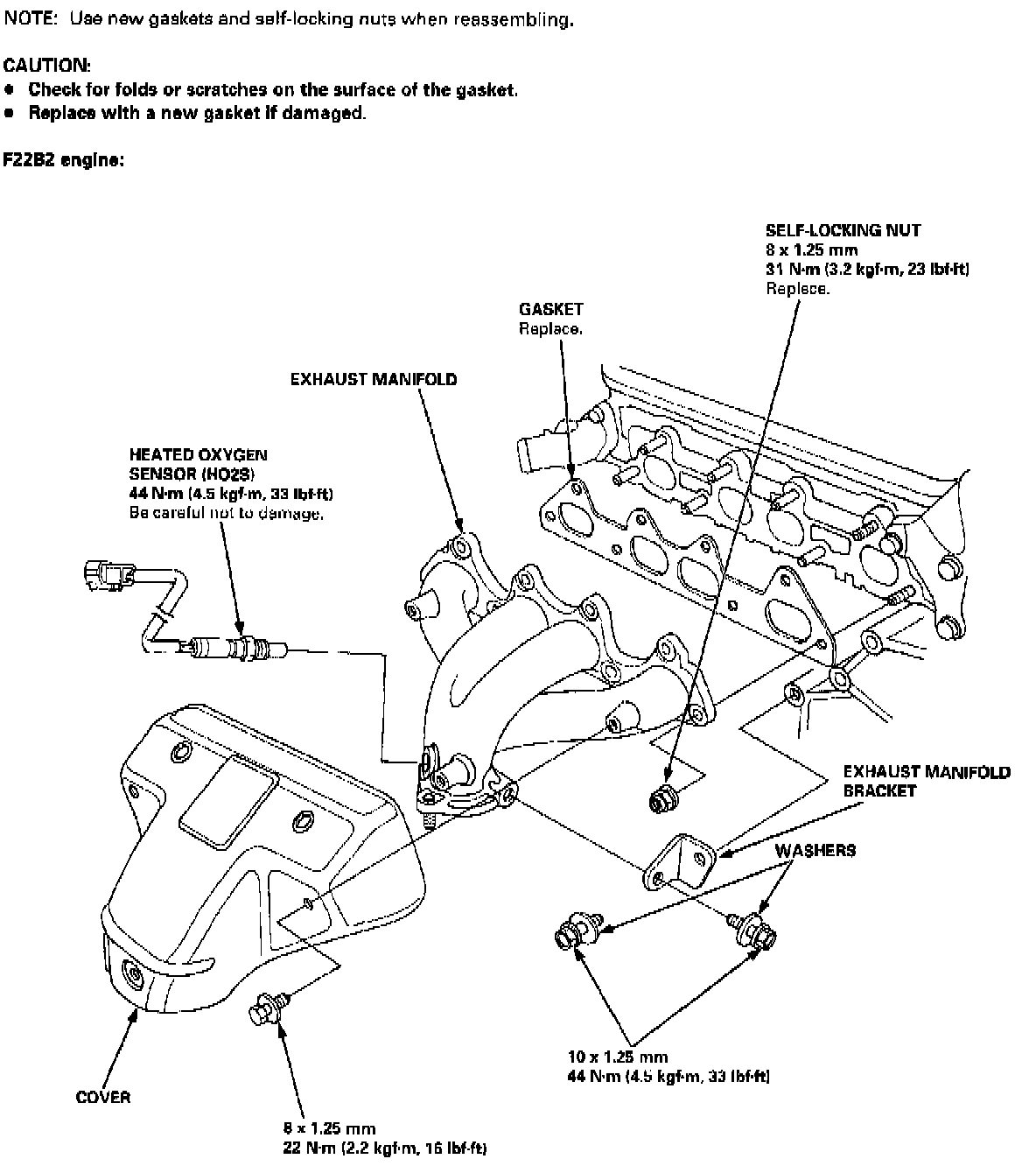 NOTE: Use new gaskets and self-locking nuts when reassembling.

CAUTION:
● Check for folds or scratches on the surface of the gasket.
● Replace with a new gasket if damaged.

F22B2 engine:

SELF-LOCKING NUT
8 x 1.25 mm
31 N·m (3.2 kgf·m, 23 lbf·ft)
Replace.

GASKET
Replace.

EXHAUST MANIFOLD

HEATED OXYGEN SENSOR (HO2S)
44 N·m (4.5 kgf·m, 33 lbf·ft)
Be careful not to damage.

EXHAUST MANIFOLD BRACKET

WASHERS

10 x 1.25 mm
44 N·m (4.5 kgf·m, 33 lbf·ft)

COVER

8 x 1.25 mm
22 N·m (2.2 kgf·m, 16 lbf·ft)