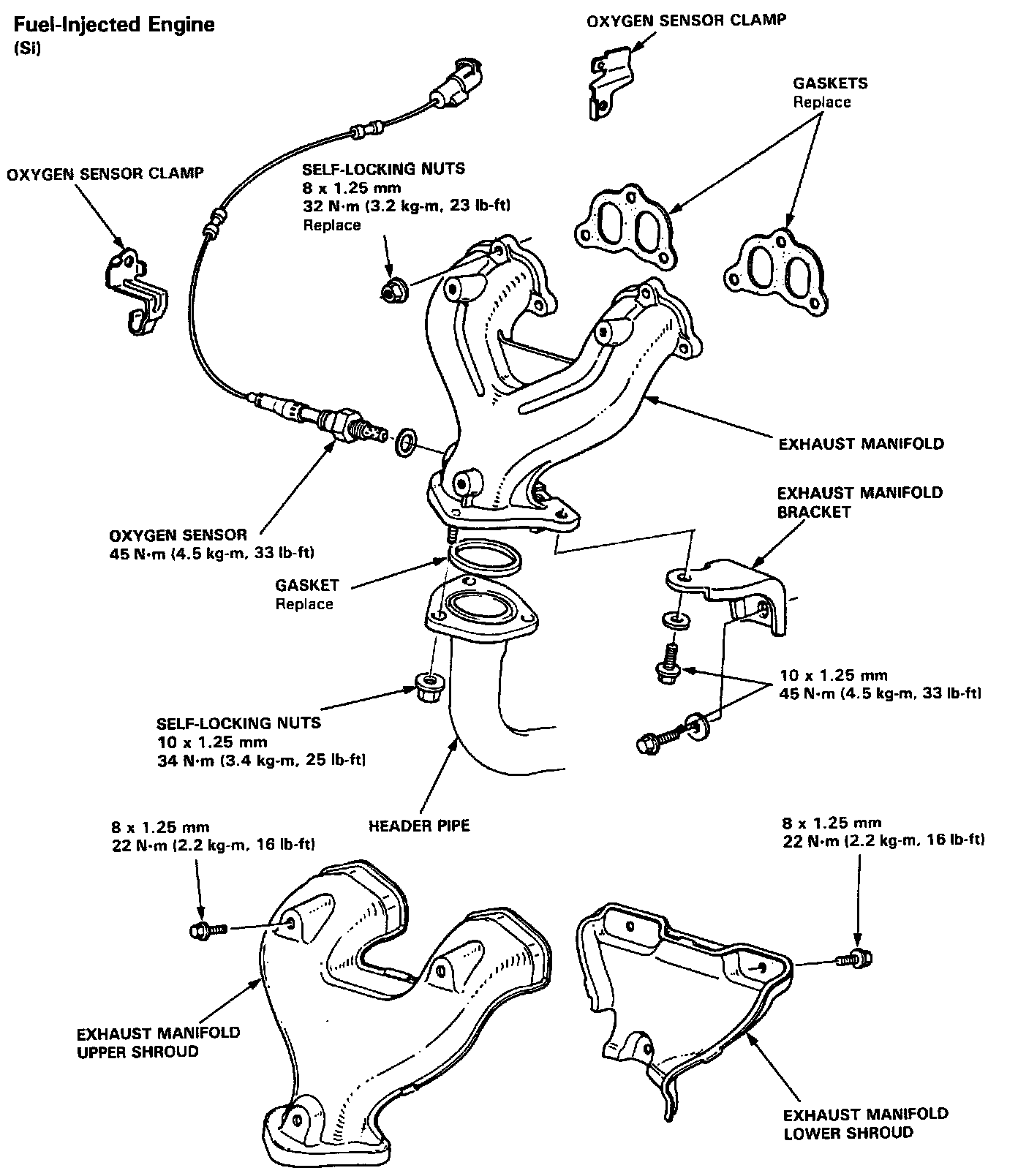 Fuel-Injected Engine
(Si)

OXYGEN SENSOR CLAMP

GASKETS
Replace

OXYGEN SENSOR CLAMP

SELF-LOCKING NUTS
8 x 1.25 mm
32 N·m (3.2 kg-m, 23 lb-ft)
Replace

EXHAUST MANIFOLD

EXHAUST MANIFOLD
BRACKET

OXYGEN SENSOR
45 N·m (4.5 kg-m, 33 lb-ft)

GASKET
Replace

10 x 1.25 mm
45 N·m (4.5 kg-m, 33 lb-ft)

SELF-LOCKING NUTS
10 x 1.25 mm
34 N·m (3.4 kg-m, 25 lb-ft)

HEADER PIPE

8 x 1.25 mm
22 N·m (2.2 kg-m, 16 lb-ft)

8 x 1.25 mm
22 N·m (2.2 kg-m, 16 lb-ft)

EXHAUST MANIFOLD
UPPER SHROUD

EXHAUST MANIFOLD
LOWER SHROUD