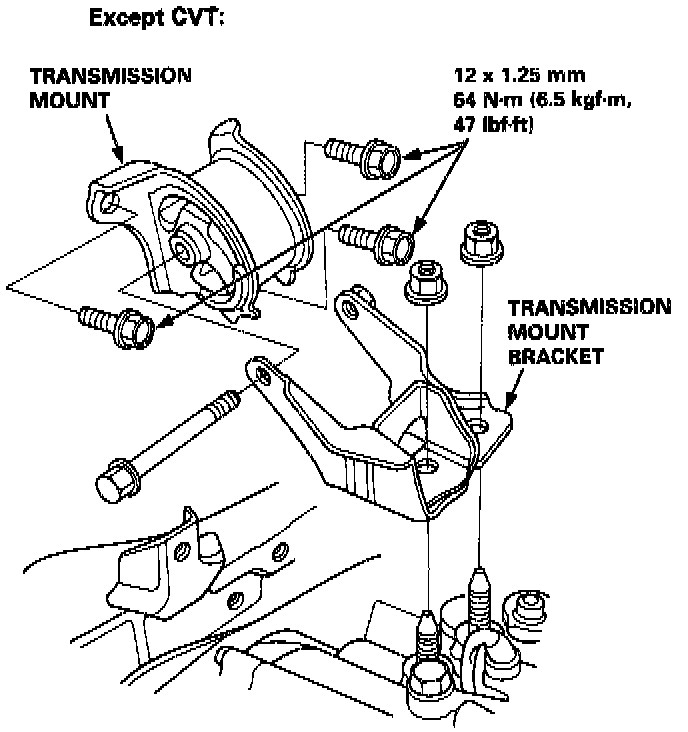 Except CVT:

TRANSMISSION MOUNT

12 x 1.25 mm
64 N·m (6.5 kgf·m, 47 lbf·ft)

TRANSMISSION MOUNT BRACKET