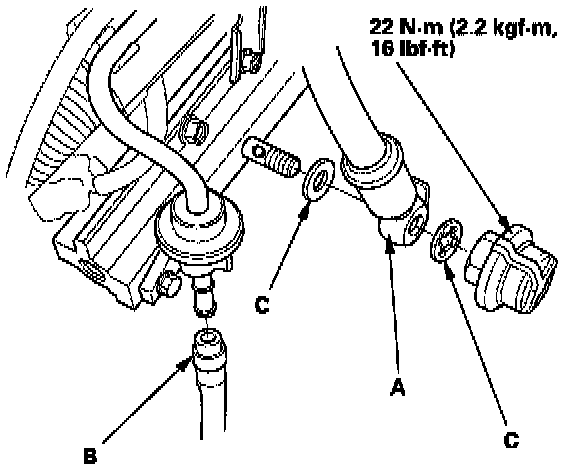 22 N·m (2.2 kgf·m, 16 lbf·ft)

C

A

C

B