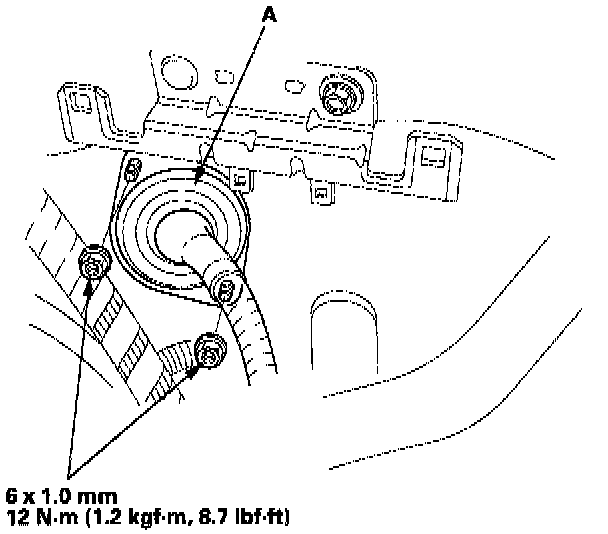 A

6 x 1.0 mm
12 N·m (1.2 kgf·m, 8.7 lbf·ft)