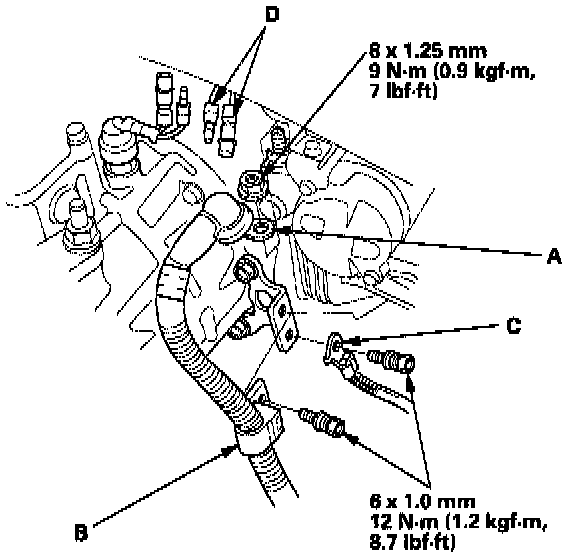 D

8 x 1.25 mm
9 N·m (0.9 kgf·m, 7 lbf·ft)

A

C

6 x 1.0 mm
12 N·m (1.2 kgf·m, 8.7 lbf·ft)

B