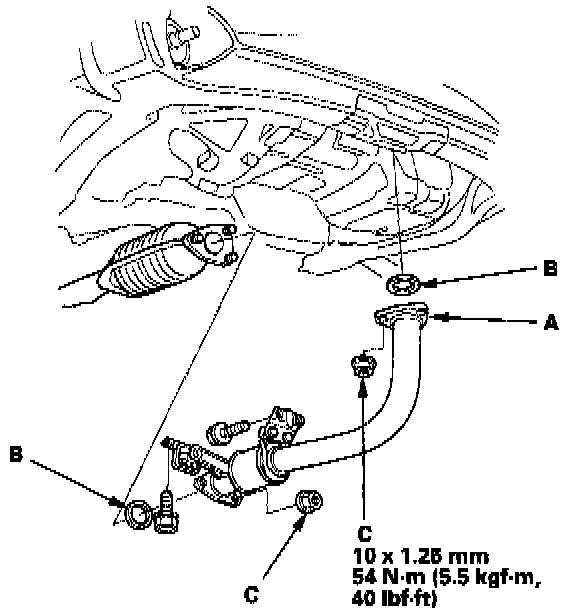 B

A

B

C
10 x 1.25 mm
54 N·m (5.5 kgf·m, 40 lbf·ft)

C