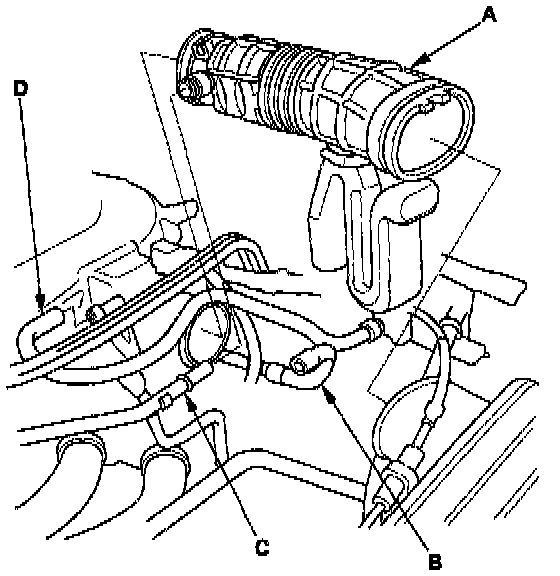 A
D
C
B