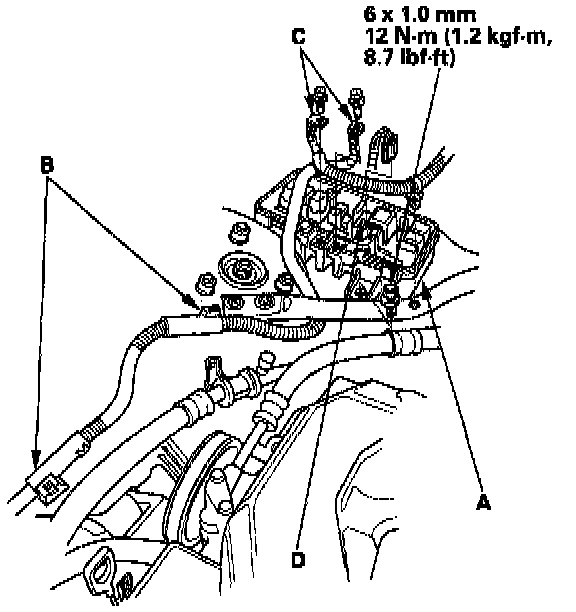 6 x 1.0 mm
12 N·m (1.2 kgf·m, 8.7 lbf·ft)

C

B

A

D